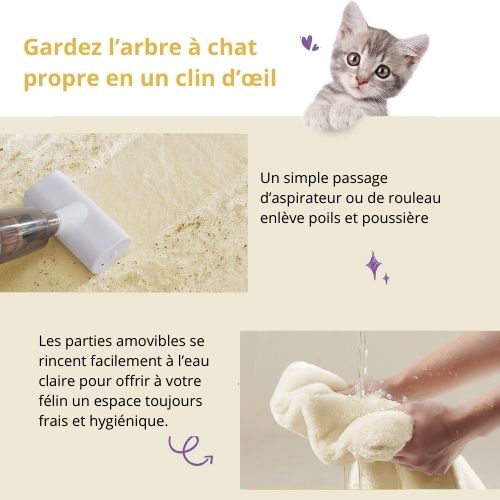 Gardez l’arbre à chat propre en un clin d’œil

Un simple passage d’aspirateur ou de rouleau enlève poils et poussière

Les parties amovibles se rincent facilement à l’eau claire pour offrir à votre félin un espace toujours frais et hygiénique.